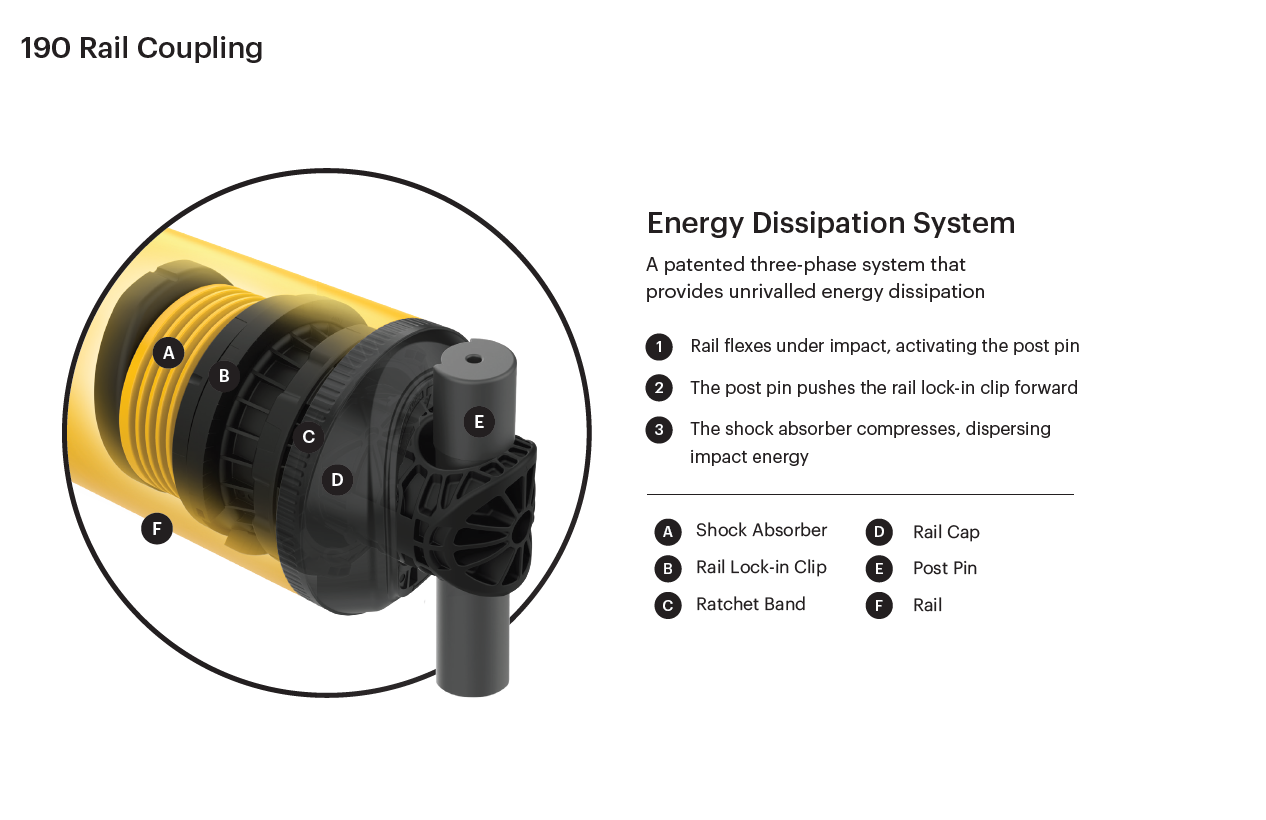 190 Rail Coupling

A
B
C
D
E
F

Energy Dissipation System

A patented three-phase system that provides unrivalled energy dissipation

1 Rail flexes under impact, activating the post pin

2 The post pin pushes the rail lock-in clip forward

3 The shock absorber compresses, dispersing impact energy

A Shock Absorber
B Rail Lock-in Clip
C Ratchet Band

D Rail Cap
E Post Pin
F Rail